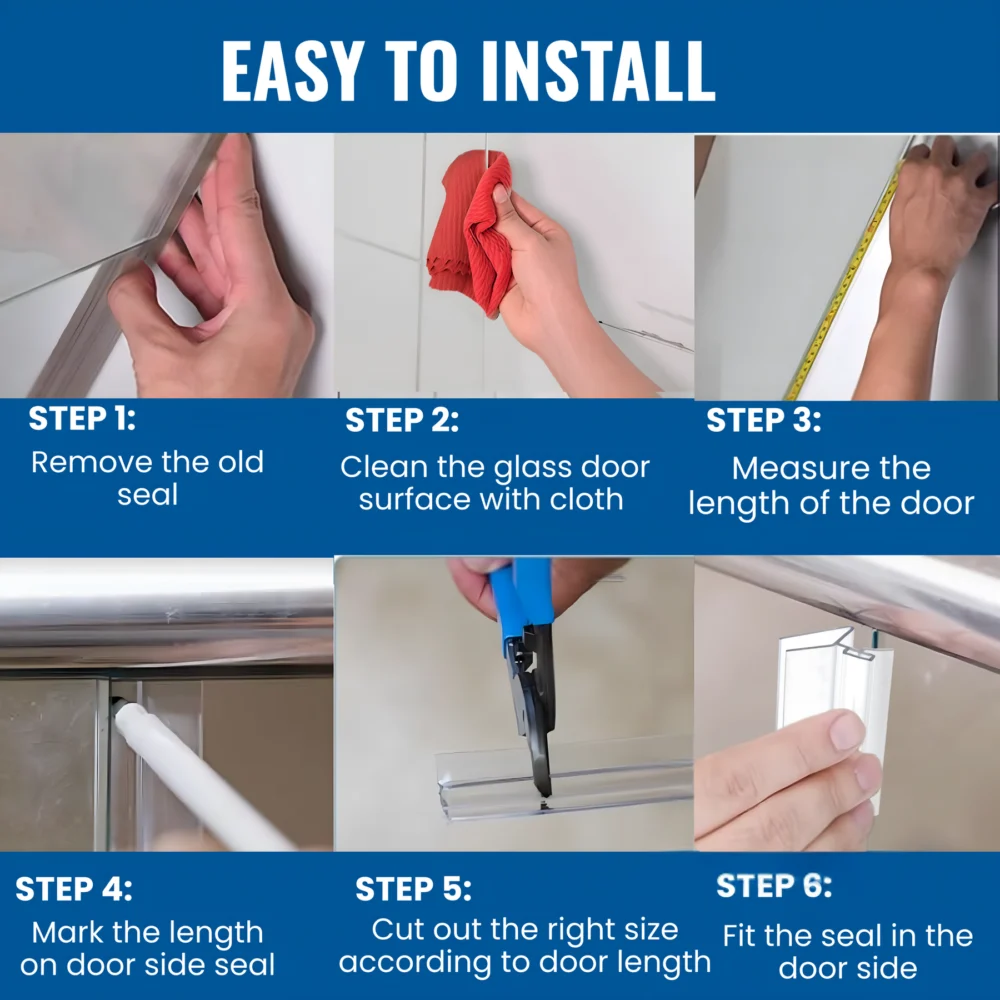 EASY TO INSTALL

STEP 1:
Remove the old seal

STEP 2:
Clean the glass door surface with cloth

STEP 3:
Measure the length of the door

STEP 4:
Mark the length on door side seal

STEP 5:
Cut out the right size according to door length

STEP 6:
Fit the seal in the door side